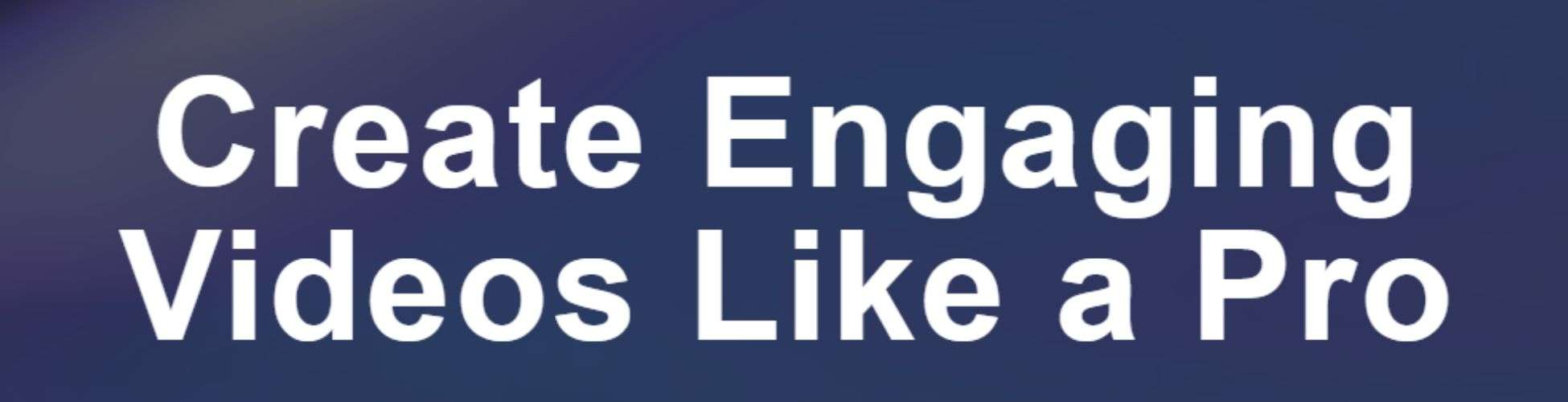 Create Engaging Videos Like a Pro